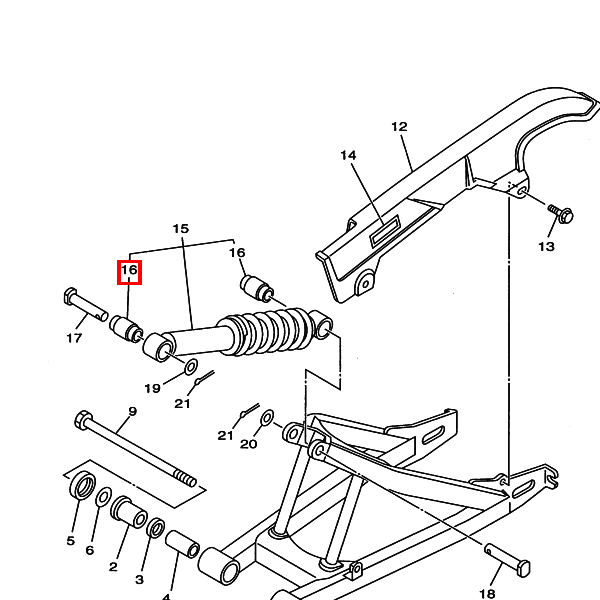 12
14
13
15
16
16
17
19
21
9
21
20
5
6
2
3
4
18