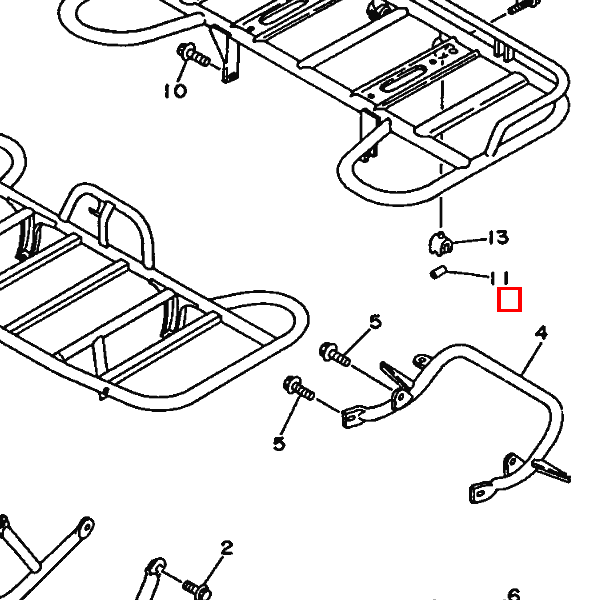 10
13
11
5
4
5
2
6