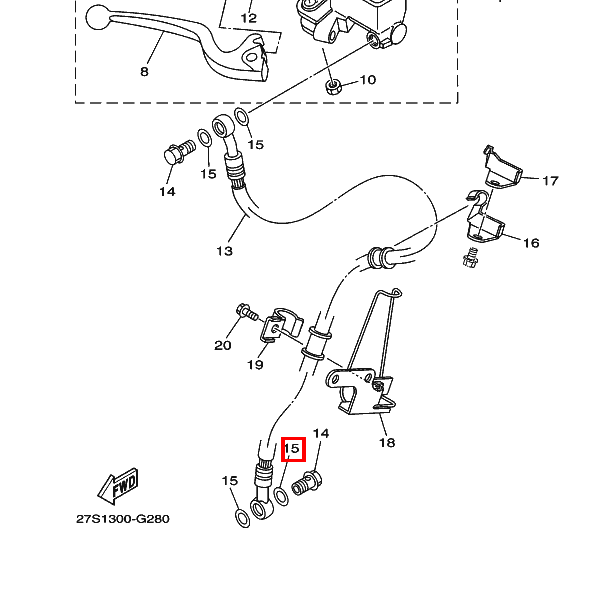 12
8
10
15
15
14
17
13
16
20
19
18
14
15
15
FWD
27S1300-G280