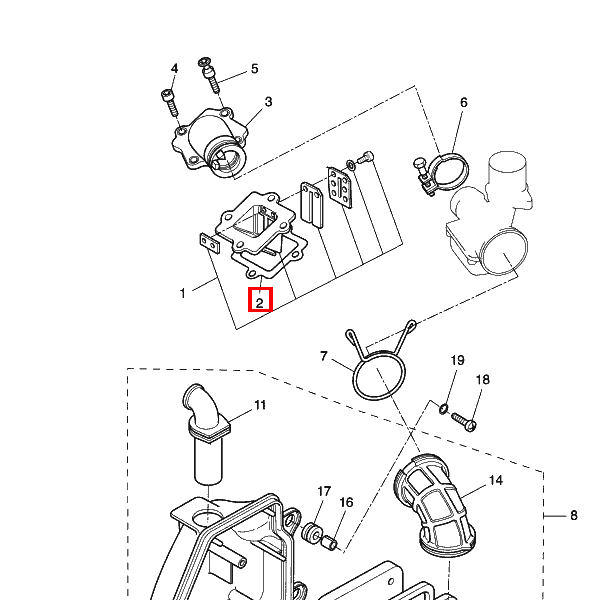 4
5
3
6
1
2
7
19
18
11
14
17
16
8