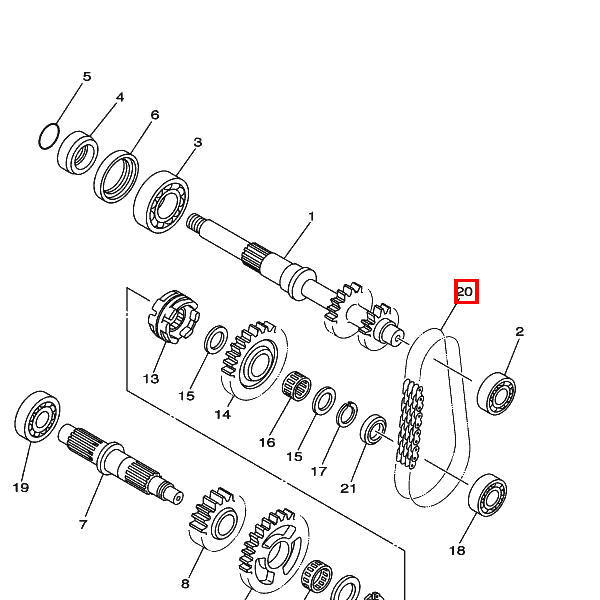 5
4
6
3
1
20
2
13
15
14
16
15
17
21
19
7
18
8