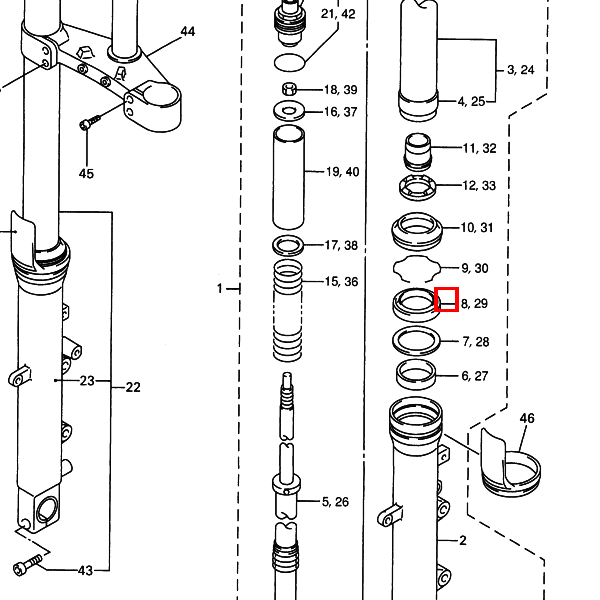 44
45
23
22
43
1
21, 42
18, 39
16, 37
19, 40
17, 38
15, 36
5, 26
3, 24
4, 25
11, 32
12, 33
10, 31
9, 30
8, 29
7, 28
6, 27
46
2