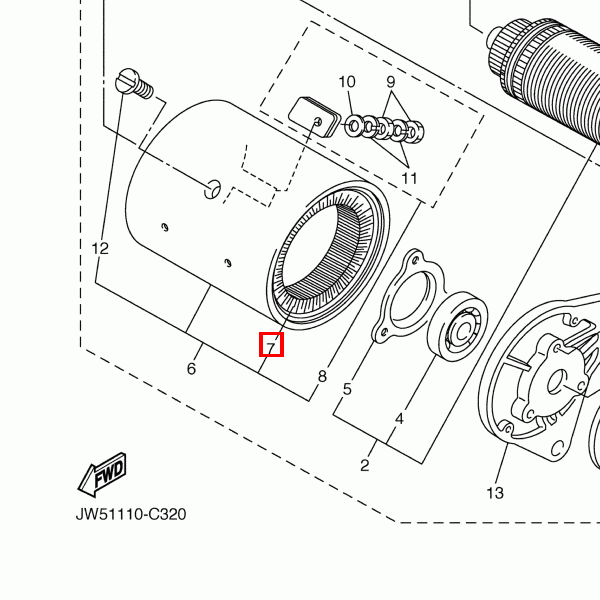 10
9
11
12
7
6
8
5
4
2
13
FWD
JW51110-C320