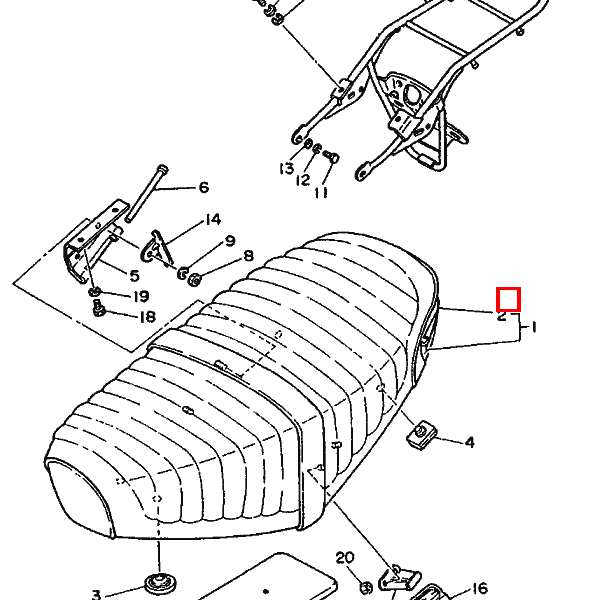 13
12
11
6
14
9
8
5
19
18
2
1
4
20
3
16