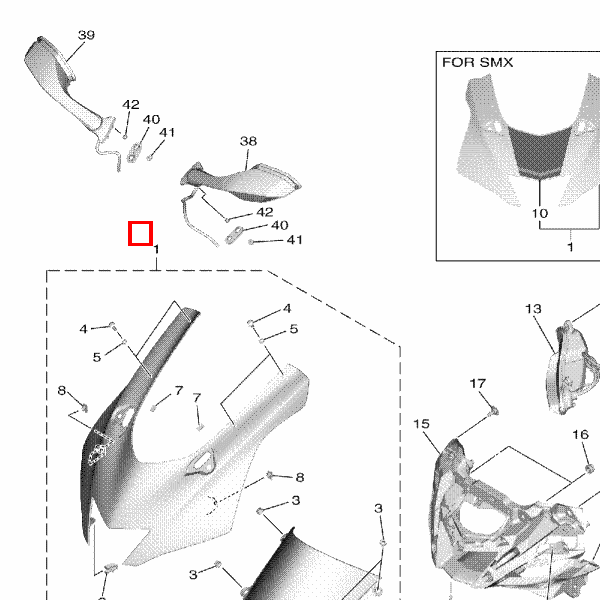 39
42
40
41
38
42
40
41
FOR SMX
10
1
1
4
5
4
5
8
7
7
8
3
3
3
13
17
15
16