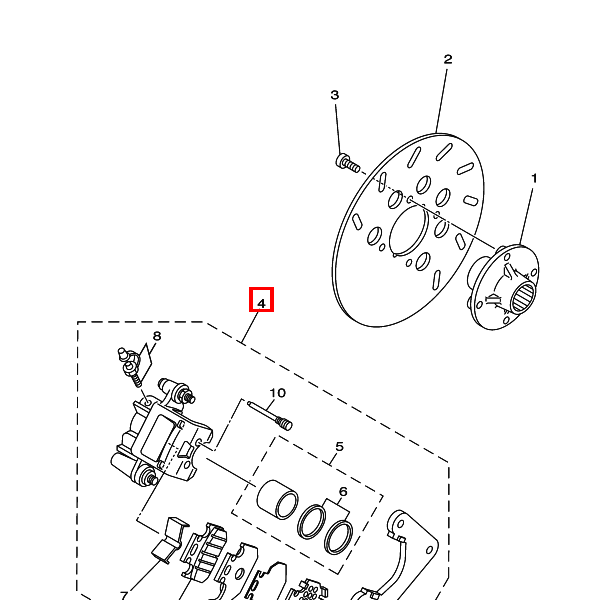 2
3
1
4
8
10
5
6
7