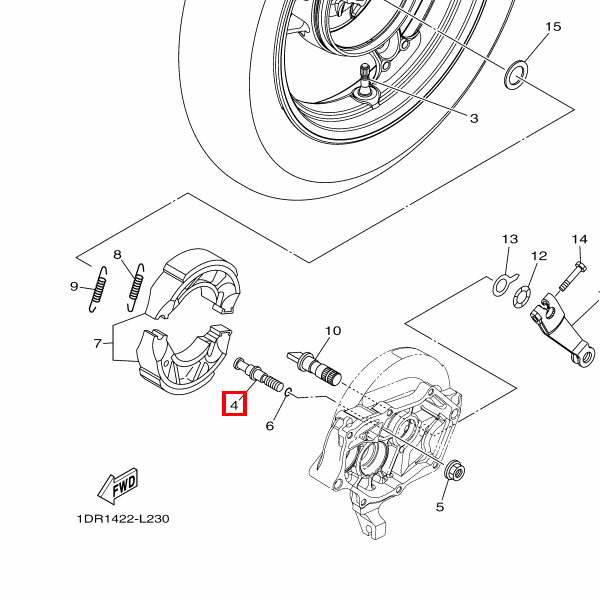 15

3

13

14

12

8

9

7

10

4

6

5

FWD

1DR1422-L230