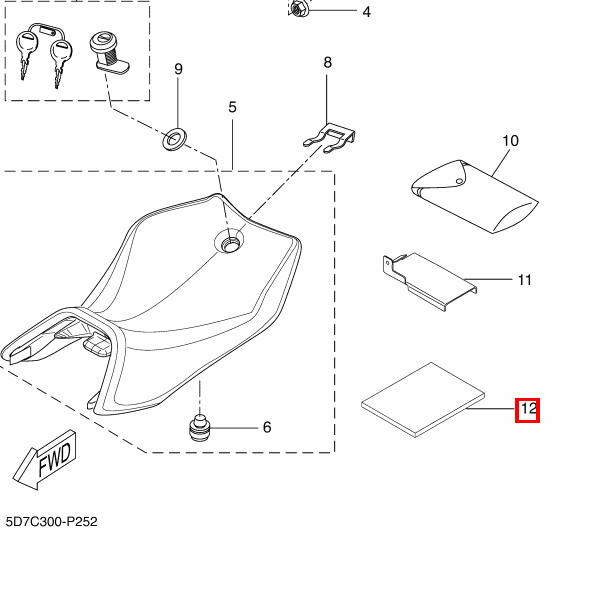 4
9
8
5
10
11
12
6
FWD
5D7C300-P252