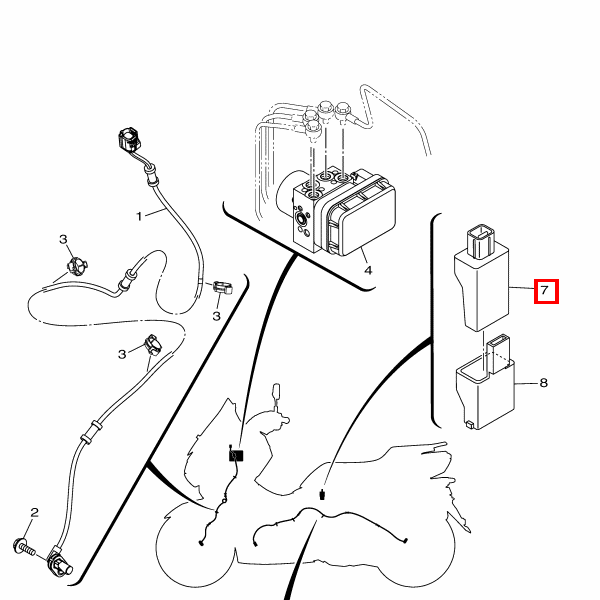 1
3
3
3
2
4
7
8