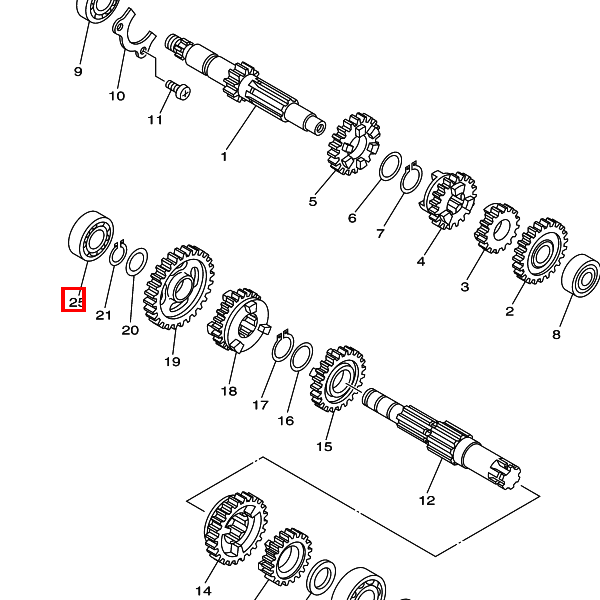 9
10
11
1
5
6
7
4
3
2
8
25
21
20
19
18
17
16
15
12
14