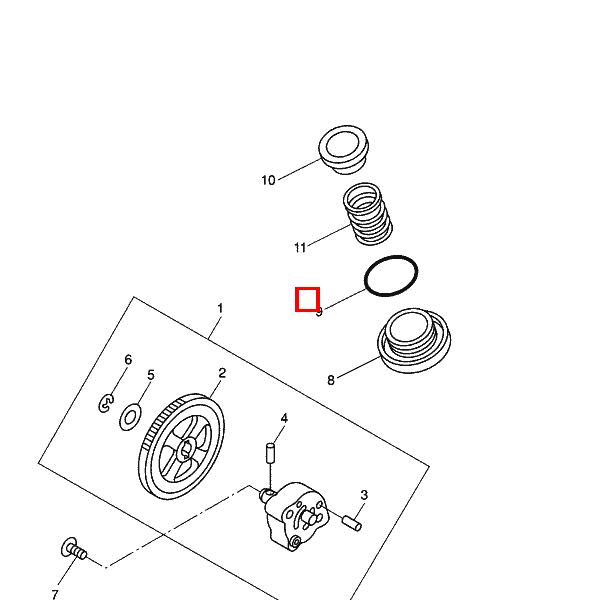 10
11
9
1
8
6
5
2
4
3
7