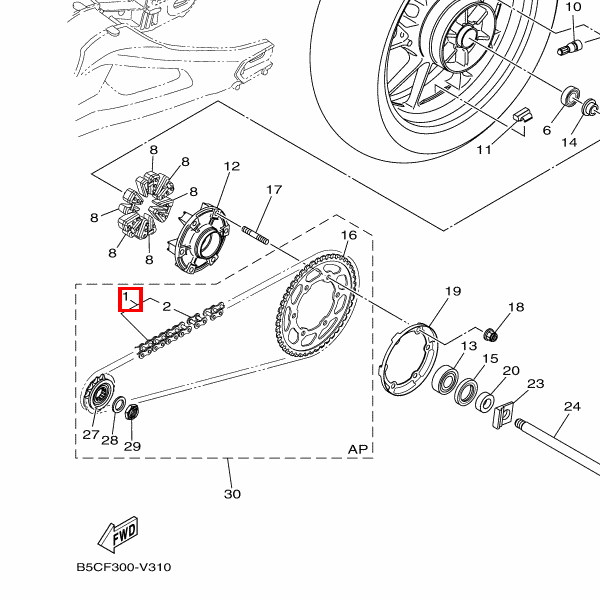 10
6
14
11
8
8
8
8
8
8
12
17
16
1
2
19
18
13
15
20
23
24
27
28
29
AP
30
FWD
B5CF300-V310