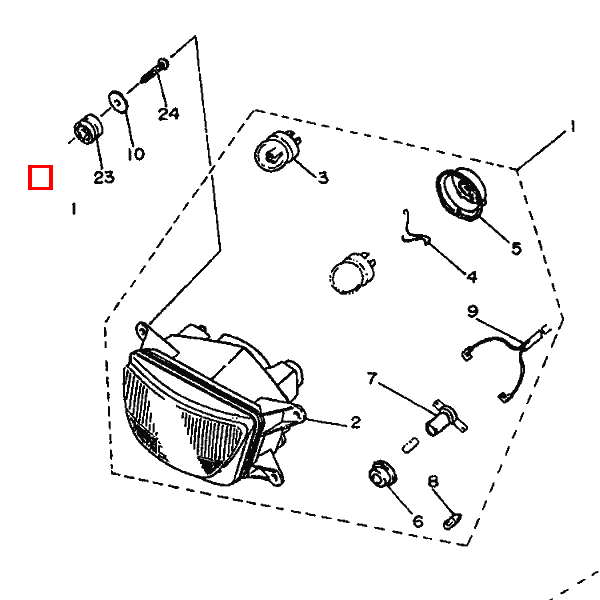 24
10
23
1
1
3
5
4
9
7
2
8
6