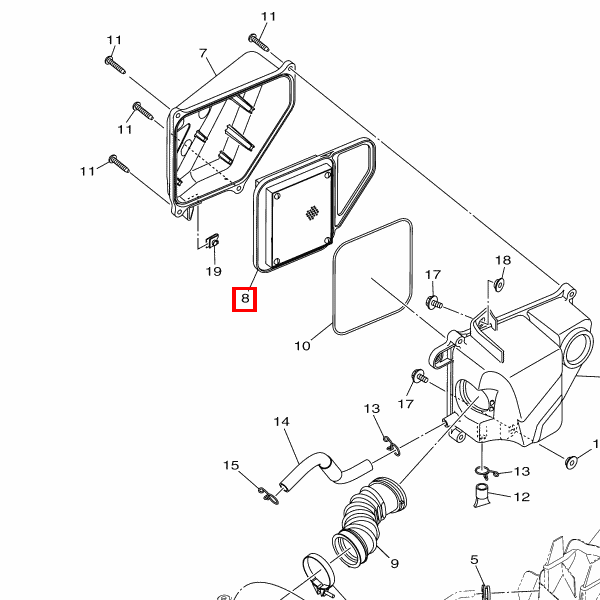 11
11
7
11
11
19
8
10
18
17
17
13
14
15
13
12
9
5
1