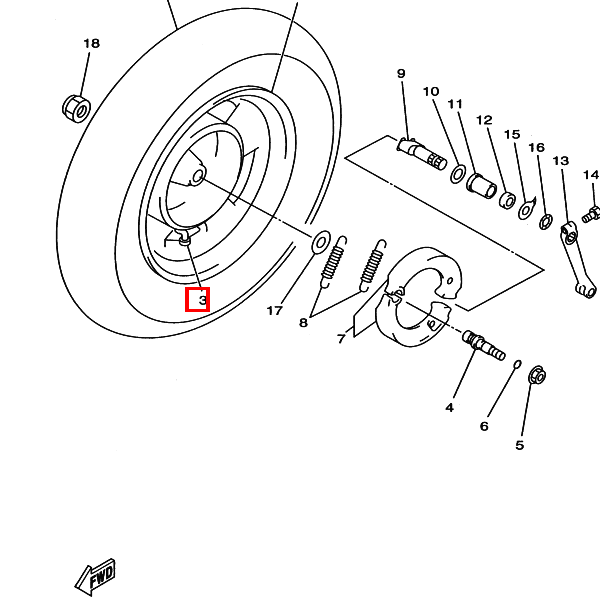 18
9
10
11
12
15
16
13
14
3
17
8
7
4
6
5
FWD