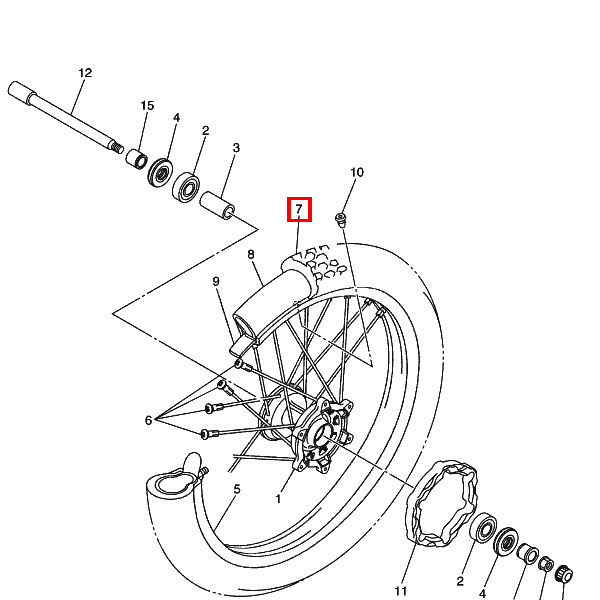 12
15
4
2
3
10
7
8
9
6
5
1
11
2
4