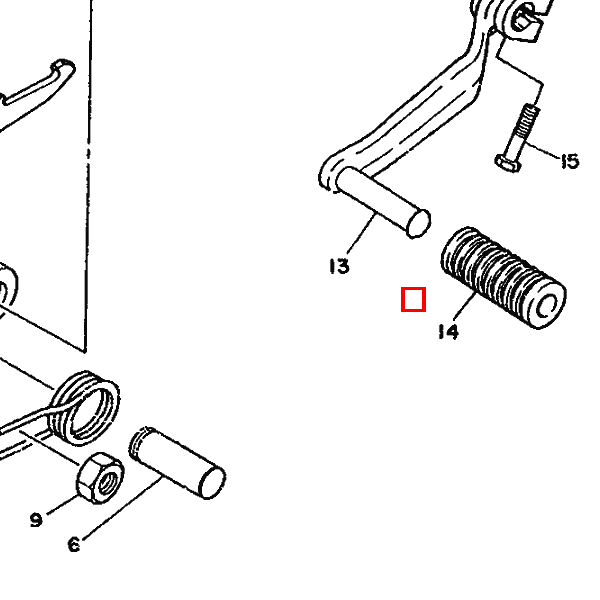 15

13

14

9

6