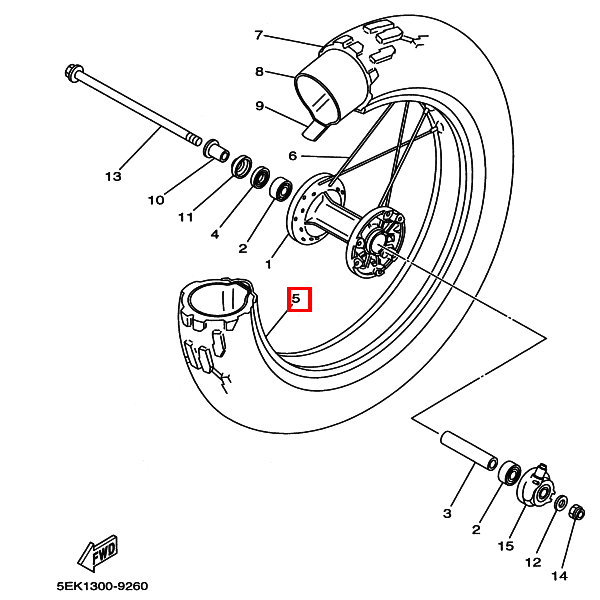 7
8
9
6
13
10
11
4
2
1
5
3
2
15
12
14
FWD
5EK1300-9260