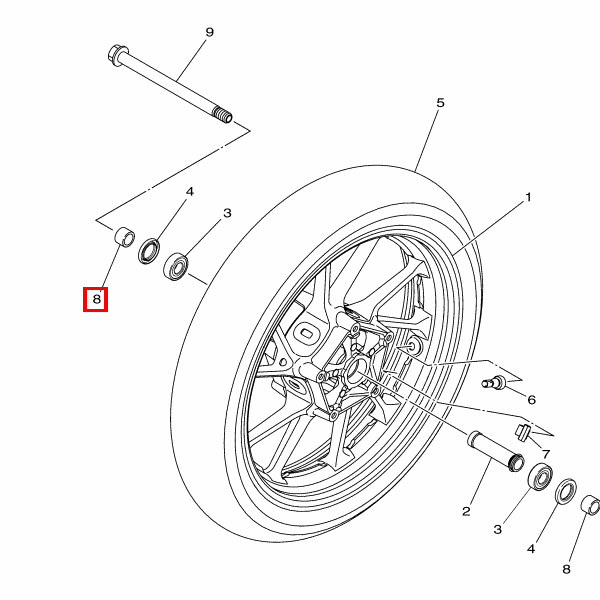 9
5
4
3
1
8
6
7
2
3
4
8