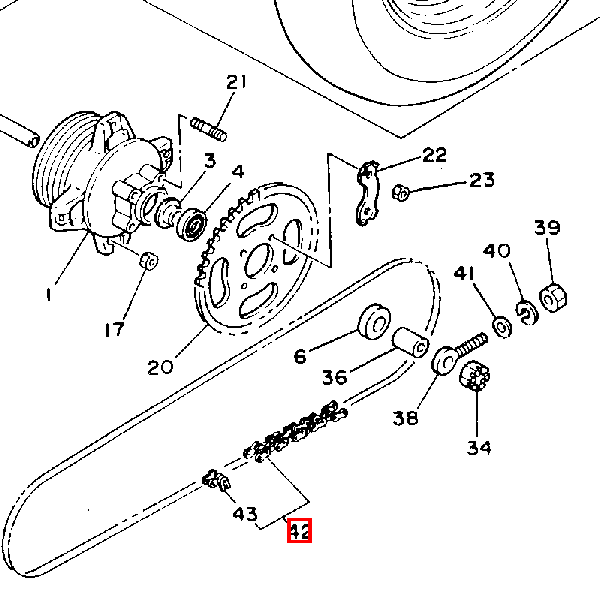 21
3
4
22
23
39
40
41
1
17
20
6
36
38
34
43
42