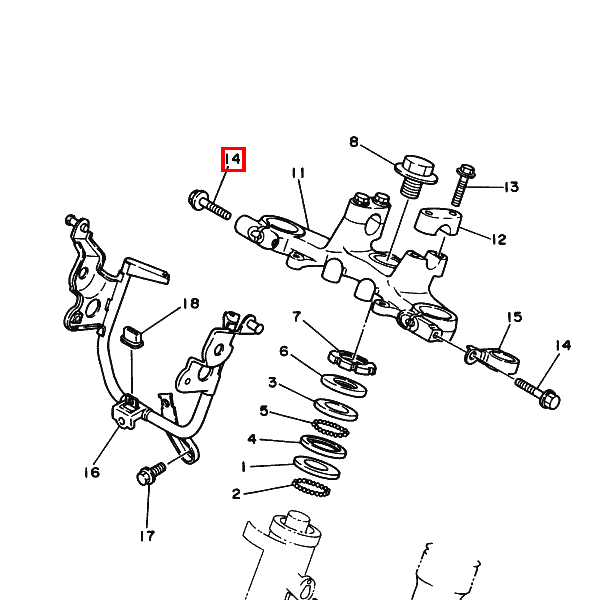 14
8
11
13
12
18
7
15
14
6
3
5
4
1
2
16
17