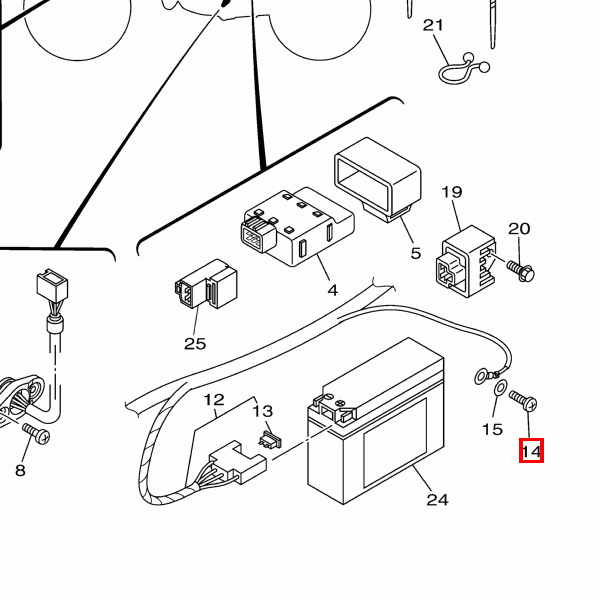 21
19
20
5
4
25
12
13
15
14
8
24