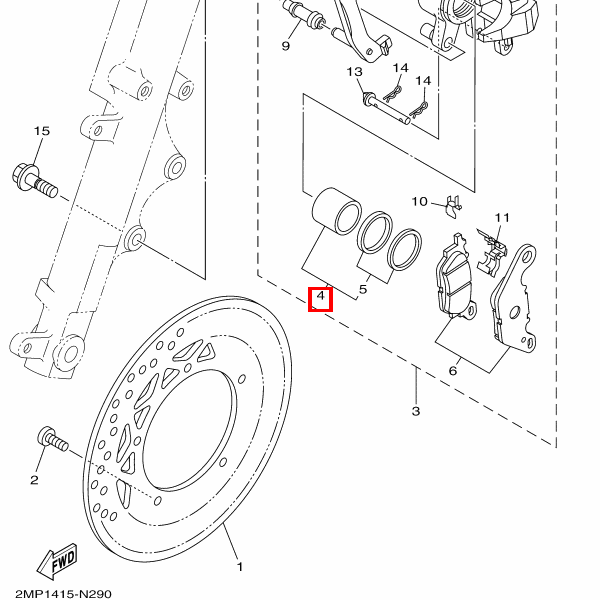 9
13
14
14
15
10
11
4
5
6
3
2
1
FWD
2MP1415-N290