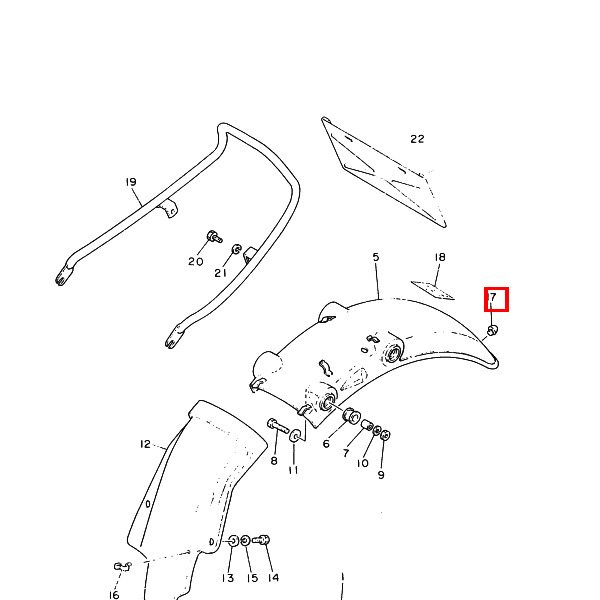 22
19
20
21
5
18
7
12
6
7
10
9
8
11
13
15
14
16