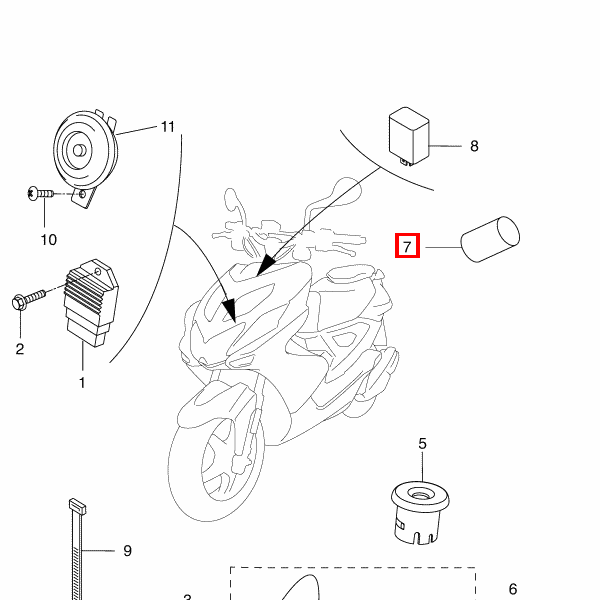 11
8
10
7
2
1
5
9
6
3