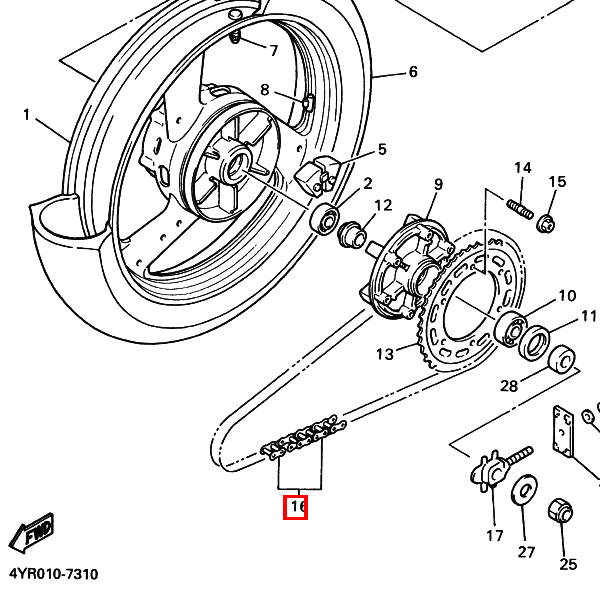 7
6
8
1
5
2
9
12
14
15
10
11
13
28
16
17
27
25
FWD
4YR010-7310