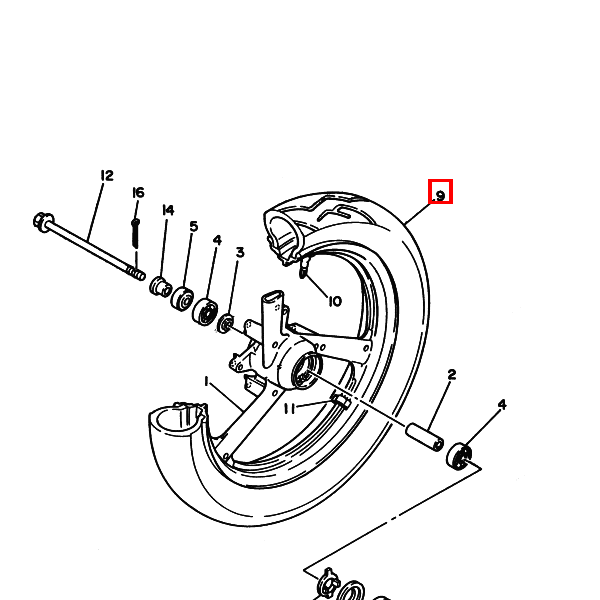 12
16
14
5
4
3
9
10
1
11
2
4