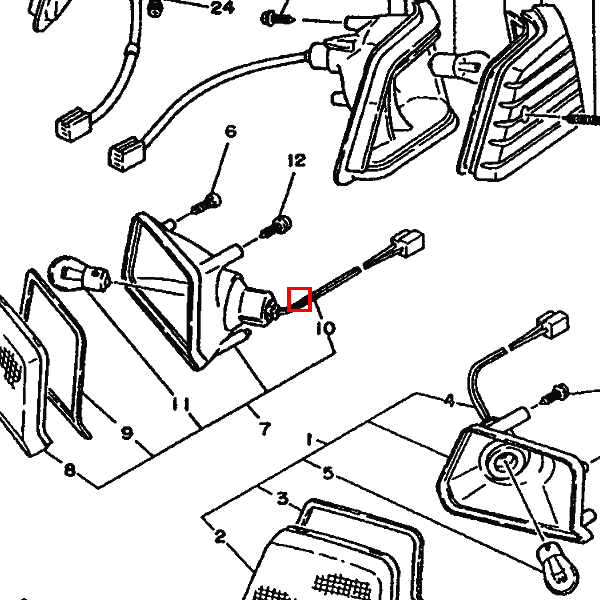 24
6
12
10
11
7
9
8
4
1
5
3
2