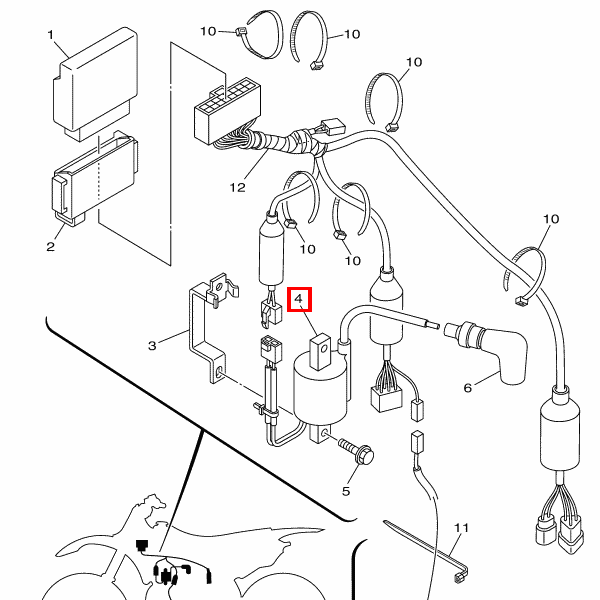 1
10
10
10
12
2
10
10
10
4
3
6
5
11