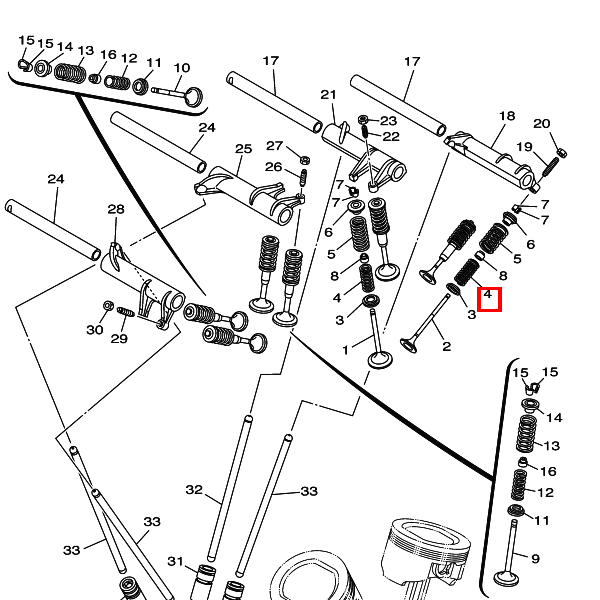 15 15 14 13 16 12 11 10
17
17
21
23
22
18
20
19
24
25
27
26
24
28
7
7
6
5
8
4
3
1
7
7
6
5
8
4
3
2
30
29
15 15
14
13
16
12
11
9
32
33
33
33
31