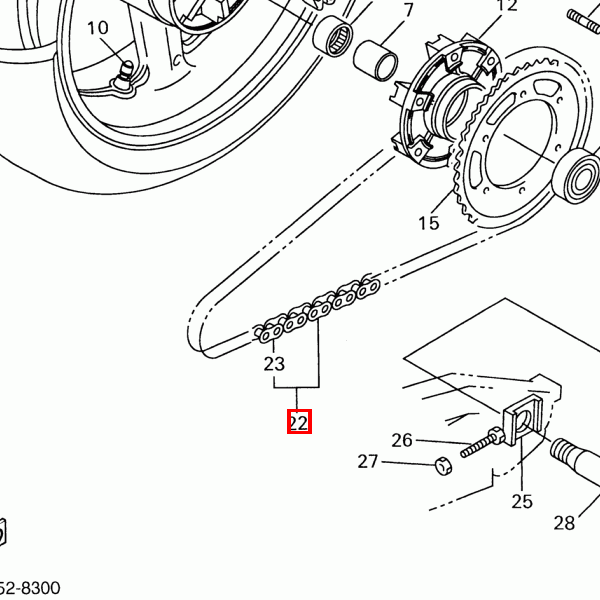 10
7
12
15
23
22
26
27
25
28
52-8300