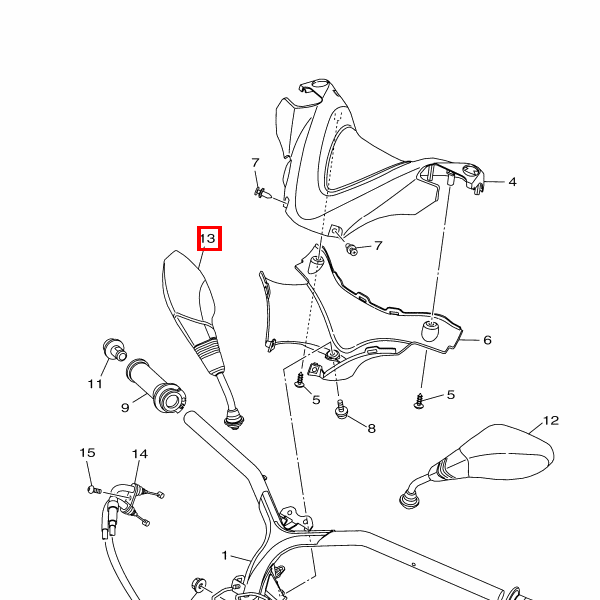 7
4
13
7
6
11
9
5
5
8
12
15
14
1