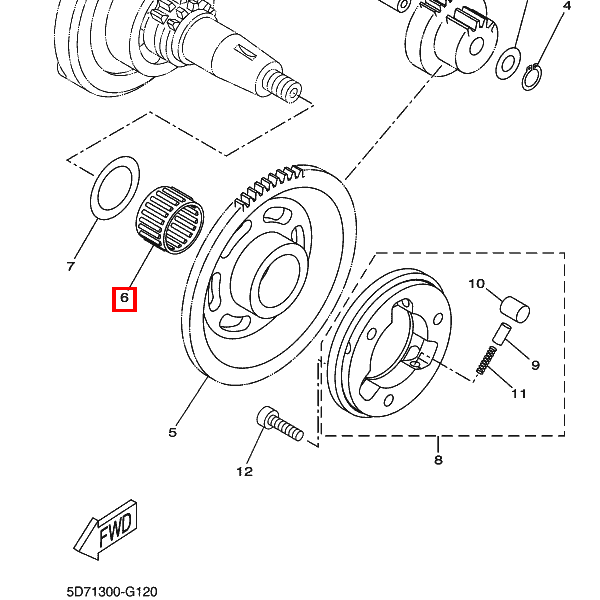 4

7

6

10

9

11

5

12

8

FWD

5D71300-G120