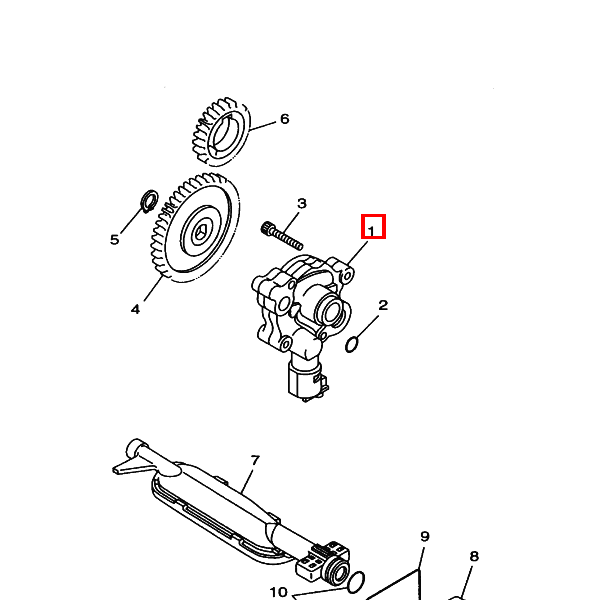 6
3
1
5
4
2
7
9
8
10