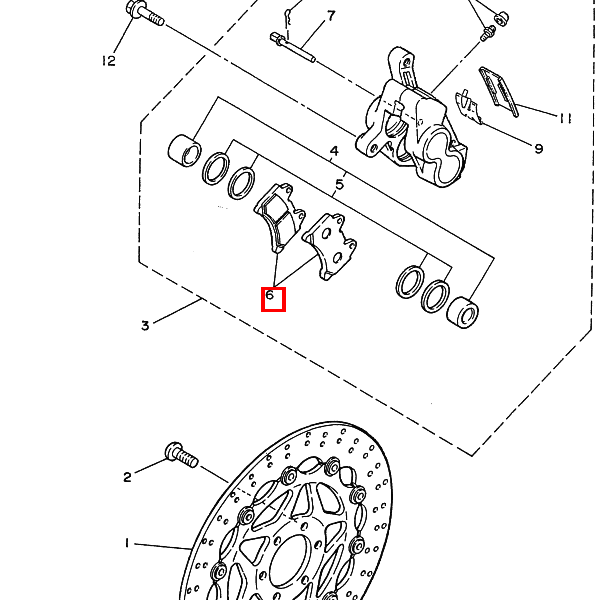 12
7
11
9
4
5
6
3
2
1