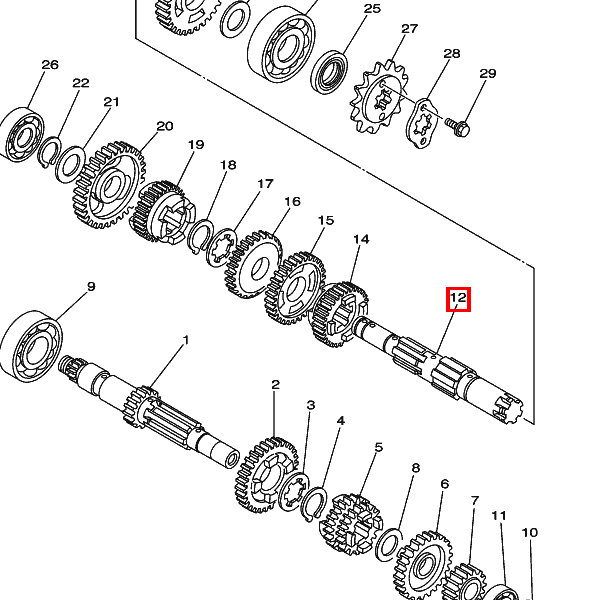 25
27
28
29
26
22
21
20
19
18
17
16
15
14
12
9
1
2
3
4
5
8
6
7
11
10