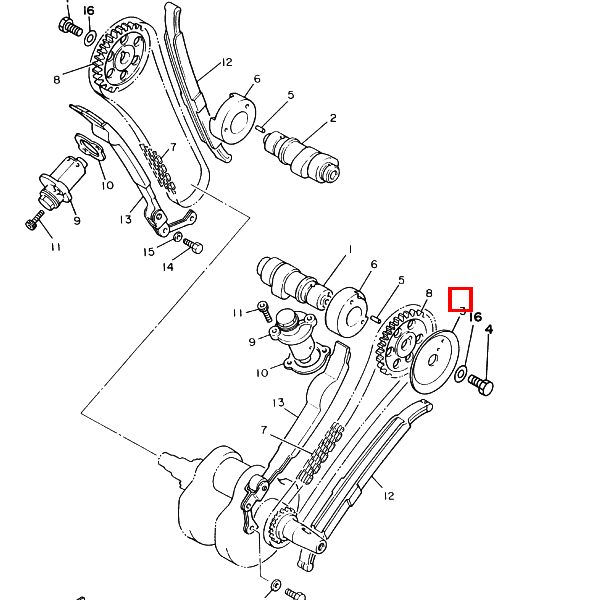 16
8
12
6
5
2
7
10
9
13
11
15
14
1
6
5
8
3
16
4
11
9
10
13
7
12