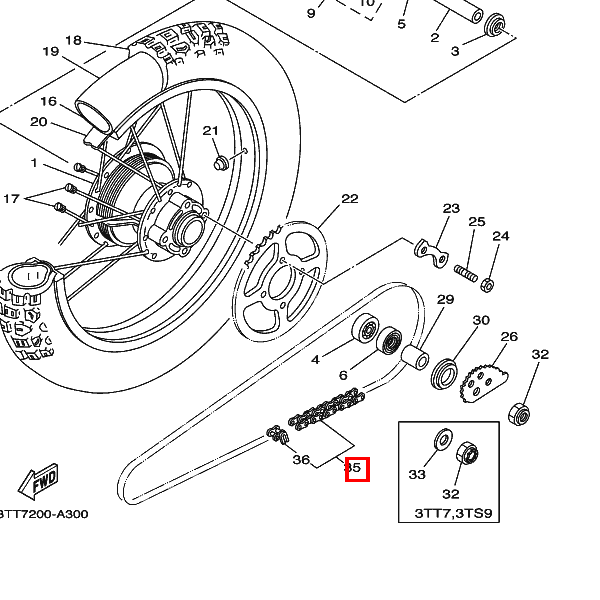 9
10
5
2
3
18
19
16
20
21
1
17
22
23
25
24
29
30
26
32
4
6
36
35
33
32
3TT7,3TS9
FWD
3TT7200-A300