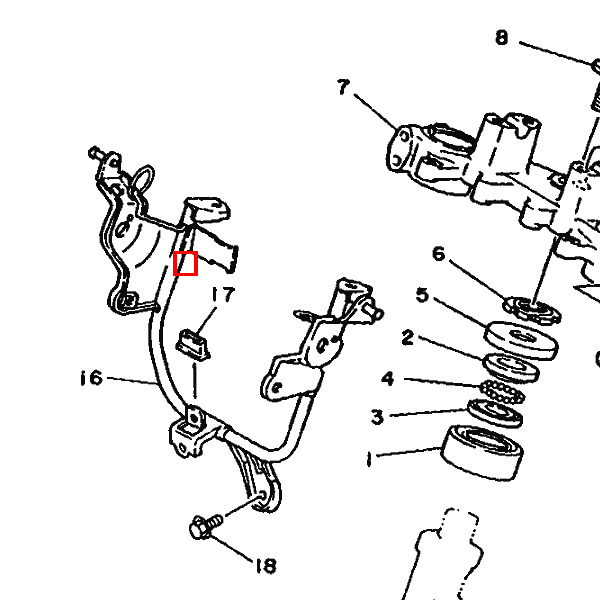 8
7
6
5
2
4
3
1
17
16
18