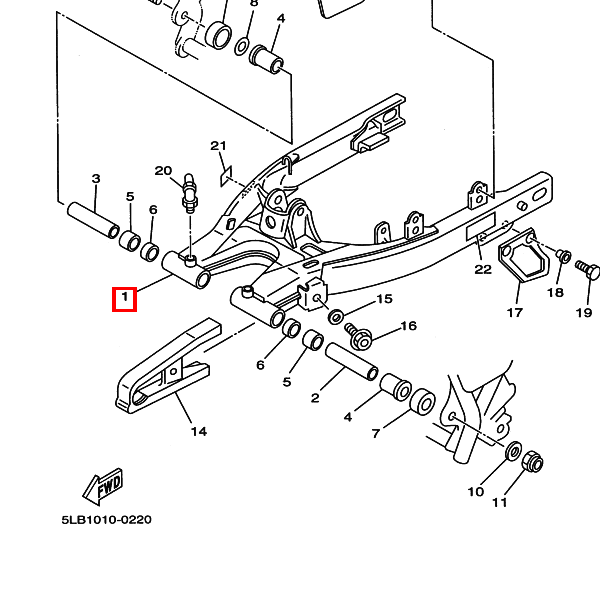 8
4
21
20
3
5
6
1
22
18
19
17
15
16
6
5
2
4
7
14
10
11
FWD
5LB1010-0220