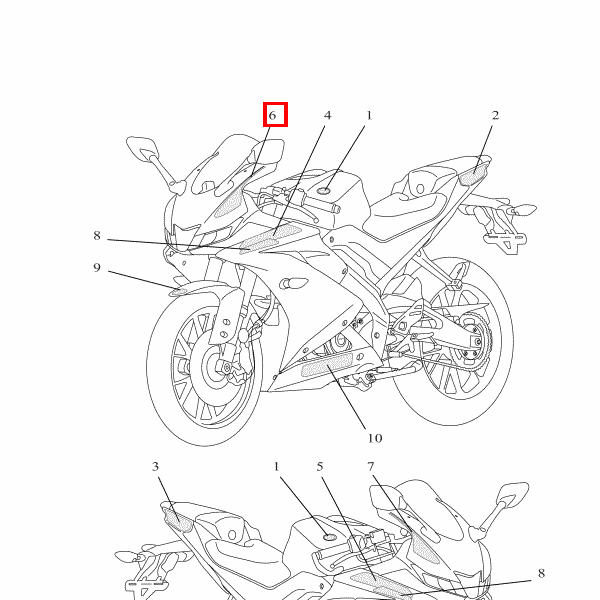 6
4
1
2
8
9
10
3
1
5
7
8