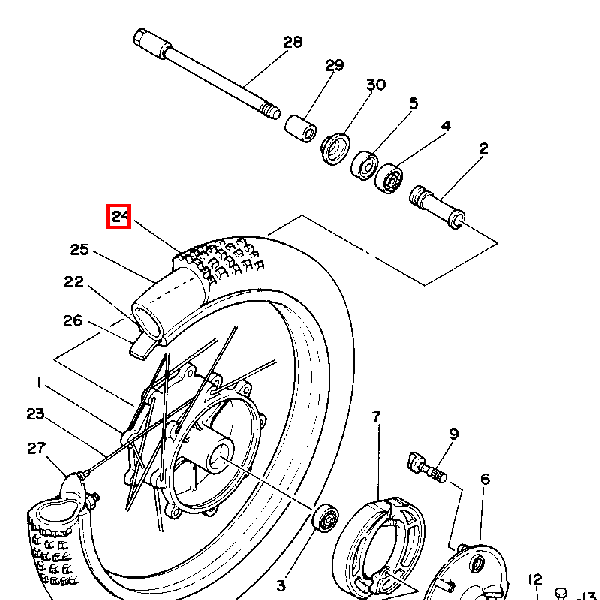 28
29
30
5
4
2
24
25
22
26
1
23
27
7
9
6
3
12
13