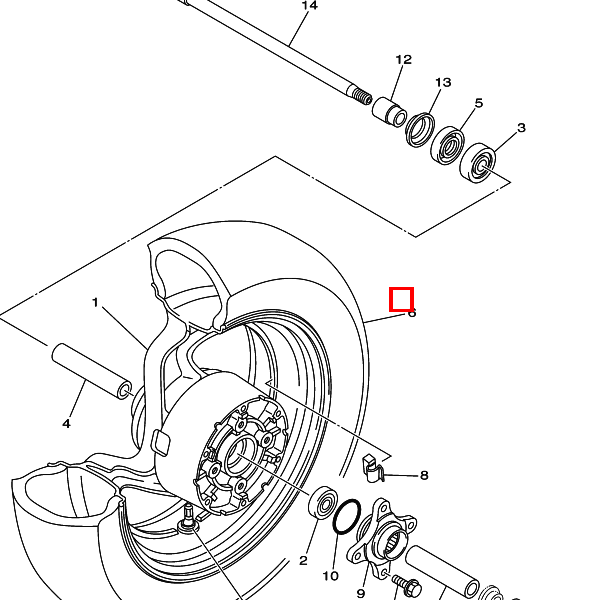 14
12
13
5
3
1
6
4
8
2
10
9