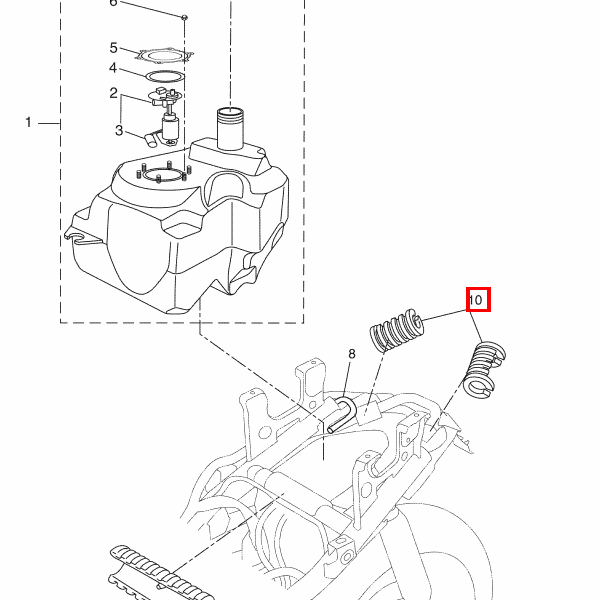 6
5
4
2
3
1
10
8