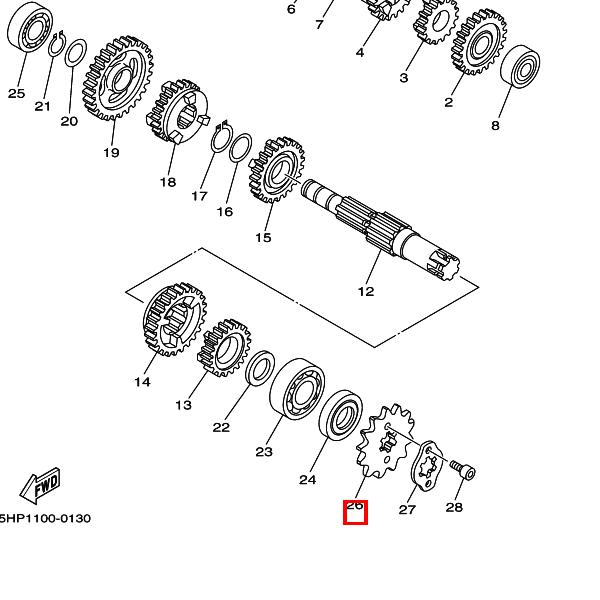 6
7
4
3
2
8
25
21
20
19
18
17
16
15
12
14
13
22
23
24
26
27
28
FWD
5HP1100-0130