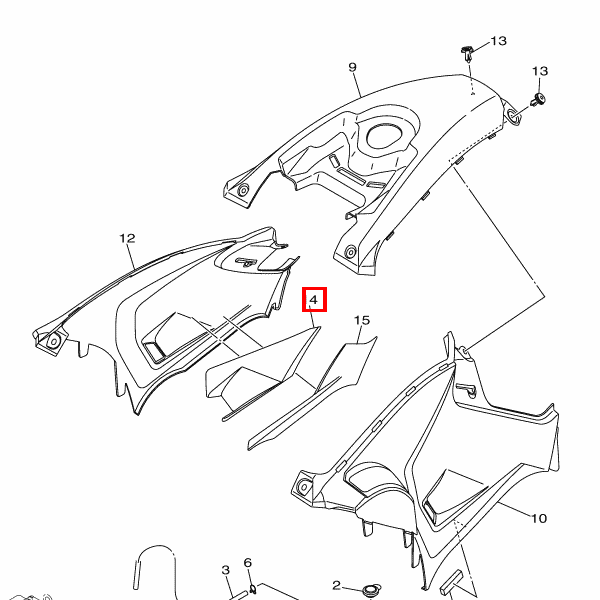 13
9
13
12
4
15
10
3
6
2